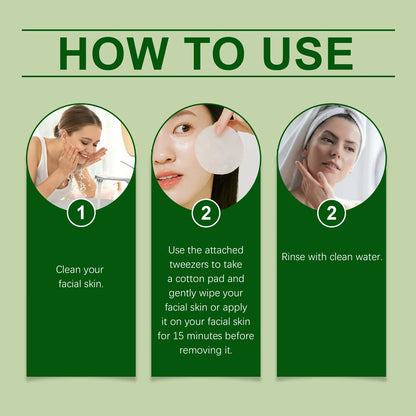 HOW TO USE

1

Clean your facial skin.

2

Use the attached tweezers to take a cotton pad and gently wipe your facial skin or apply it on your facial skin for 15 minutes before removing it.

2

Rinse with clean water.