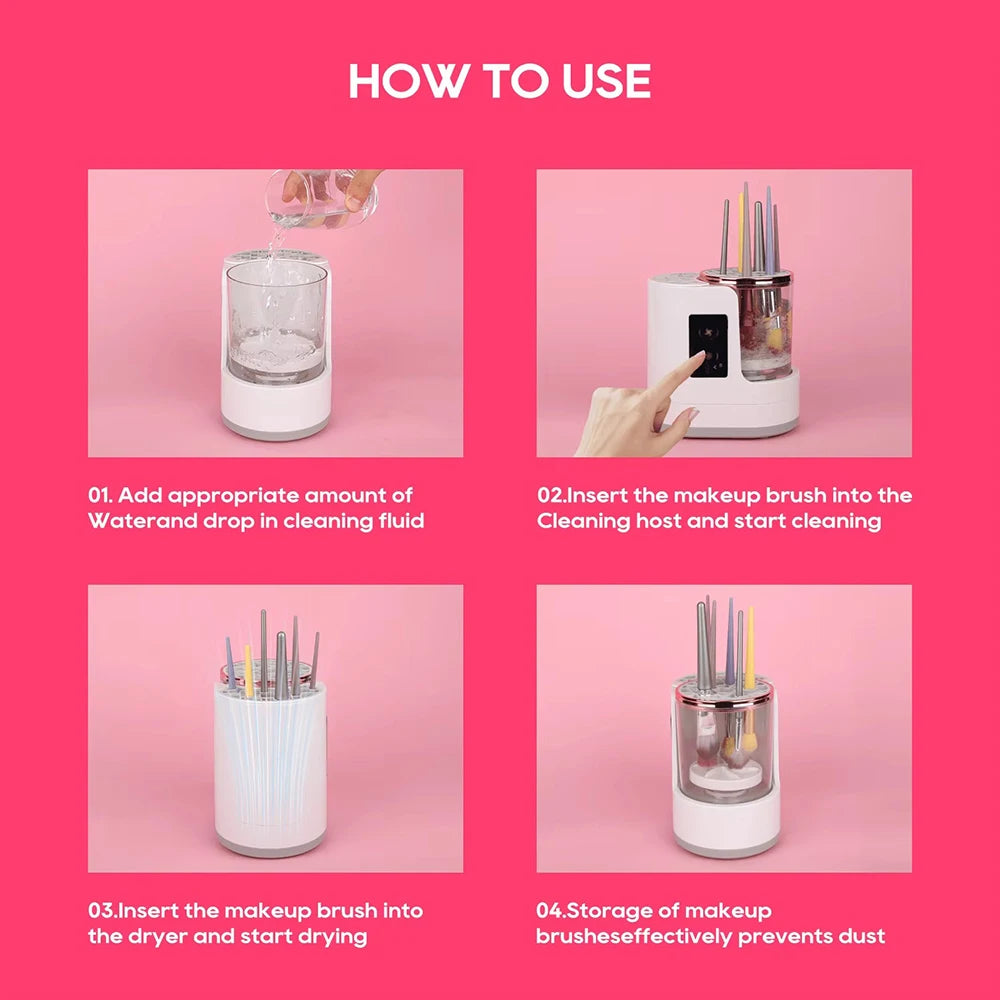 HOW TO USE

01. Add appropriate amount of Waterand drop in cleaning fluid

02.Insert the makeup brush into the Cleaning host and start cleaning

03.Insert the makeup brush into the dryer and start drying

04.Storage of makeup brusheseffectively prevents dust