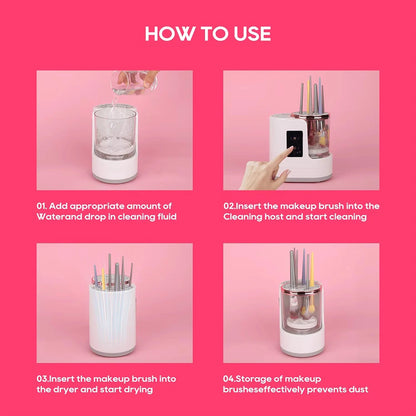 HOW TO USE

01. Add appropriate amount of Waterand drop in cleaning fluid

02.Insert the makeup brush into the Cleaning host and start cleaning

03.Insert the makeup brush into the dryer and start drying

04.Storage of makeup brusheseffectively prevents dust